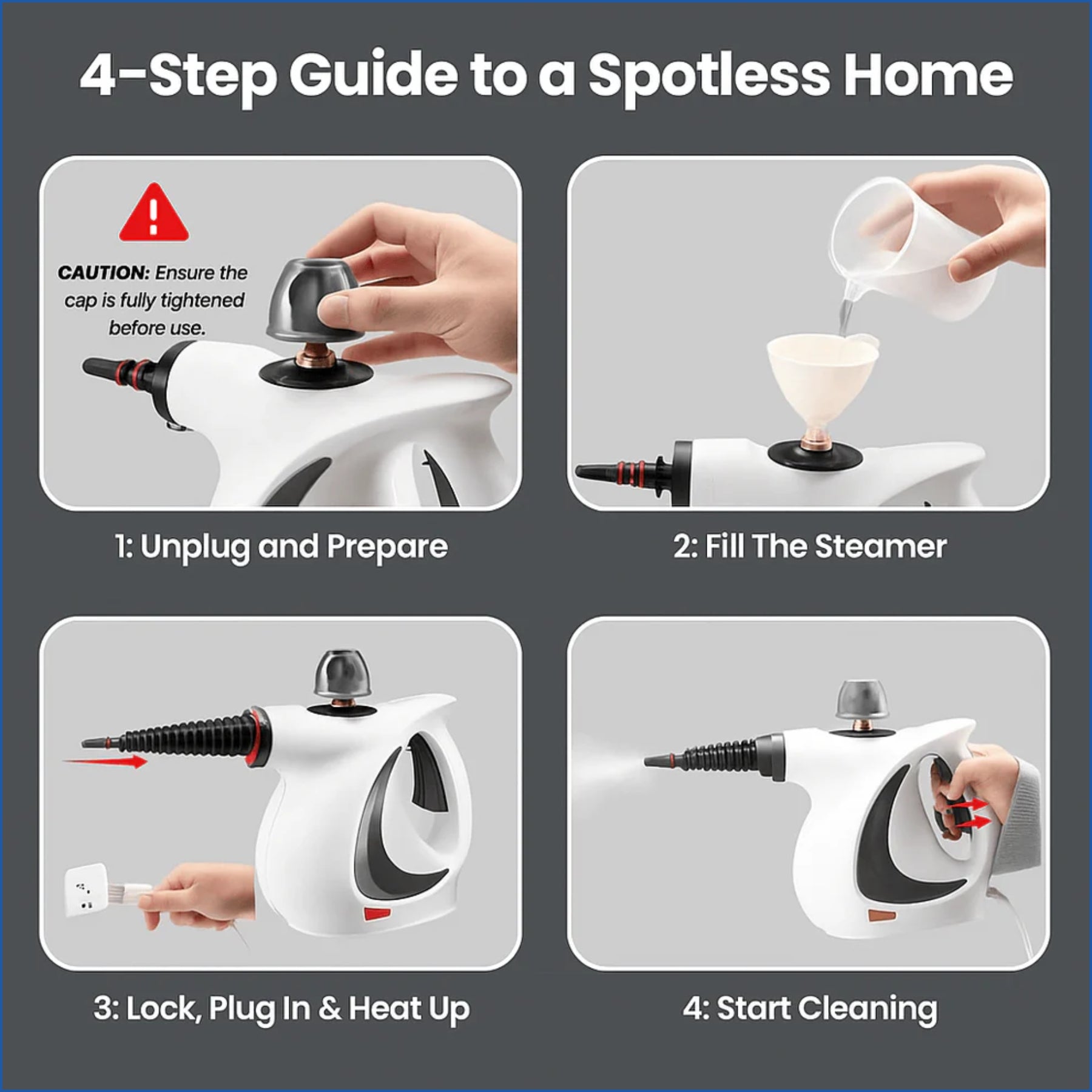 4-Step Guide to a Spotless Home

CAUTION: Ensure the cap is fully tightened before use.

1: Unplug and Prepare

2: Fill The Steamer

3: Lock, Plug In & Heat Up

4: Start Cleaning