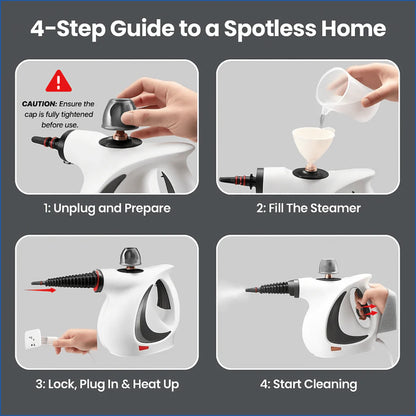 4-Step Guide to a Spotless Home

CAUTION: Ensure the cap is fully tightened before use.

1: Unplug and Prepare

2: Fill The Steamer

3: Lock, Plug In & Heat Up

4: Start Cleaning